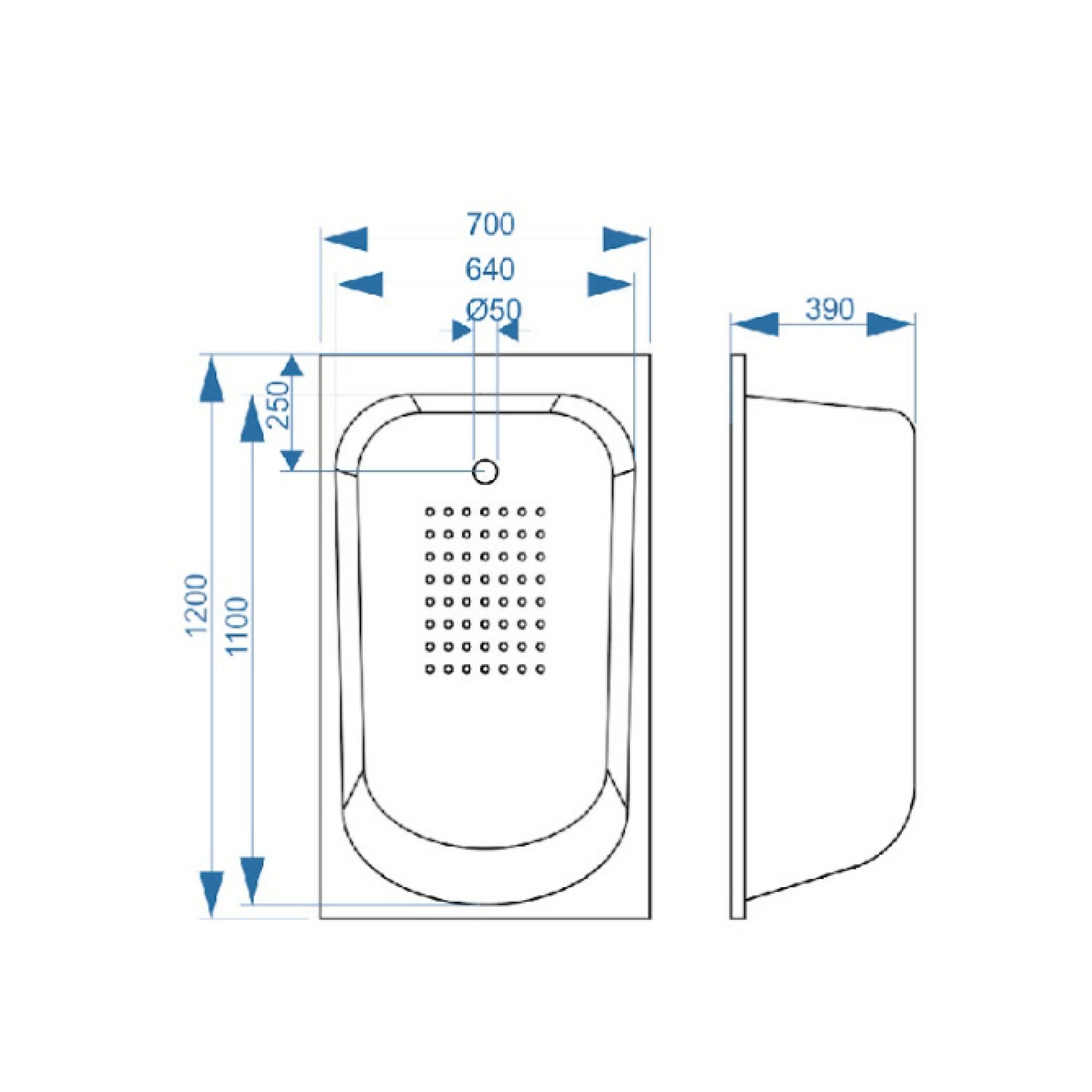 700
640
Ø50
390
250
1200
1100