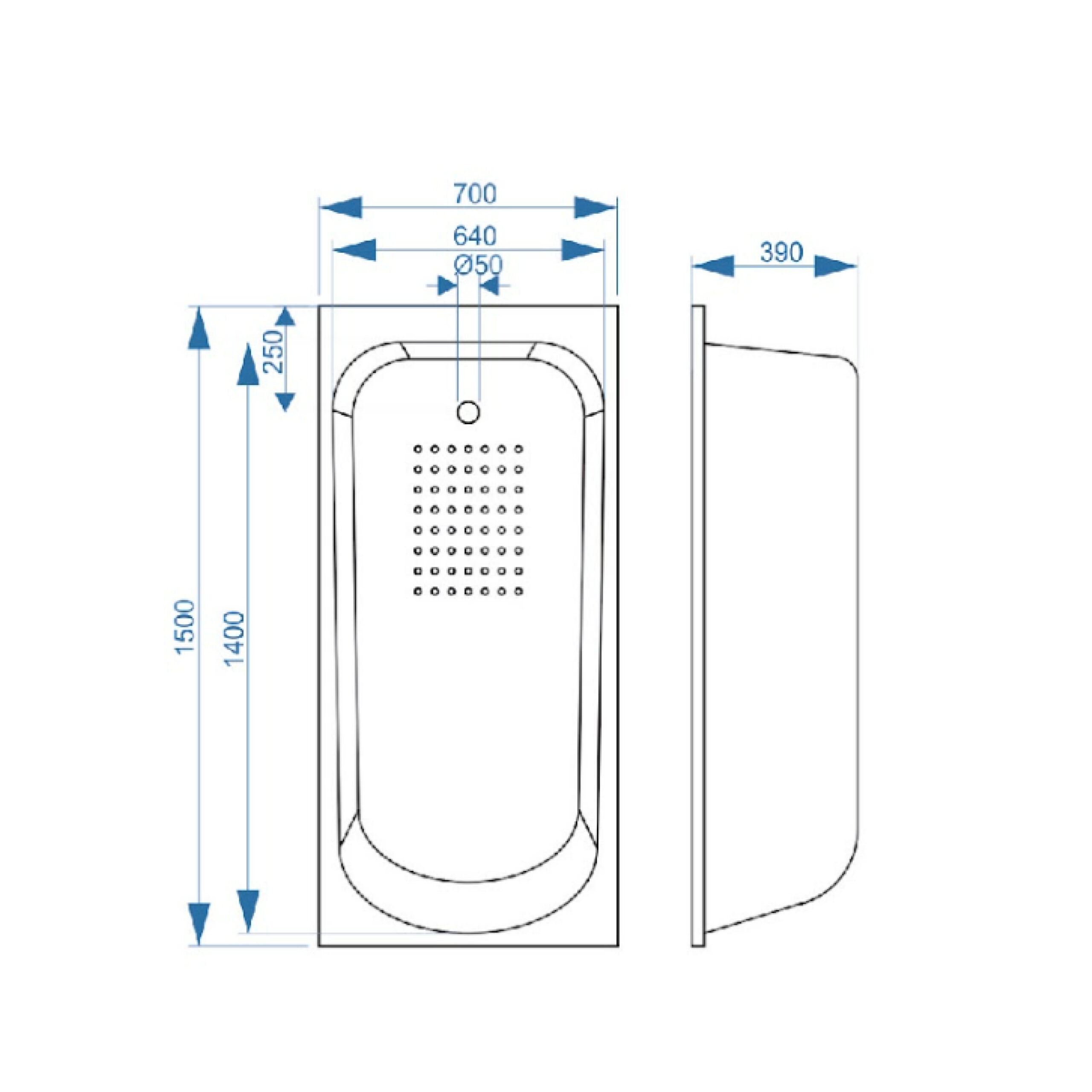 700
640
Ø50
390
250
1500
1400