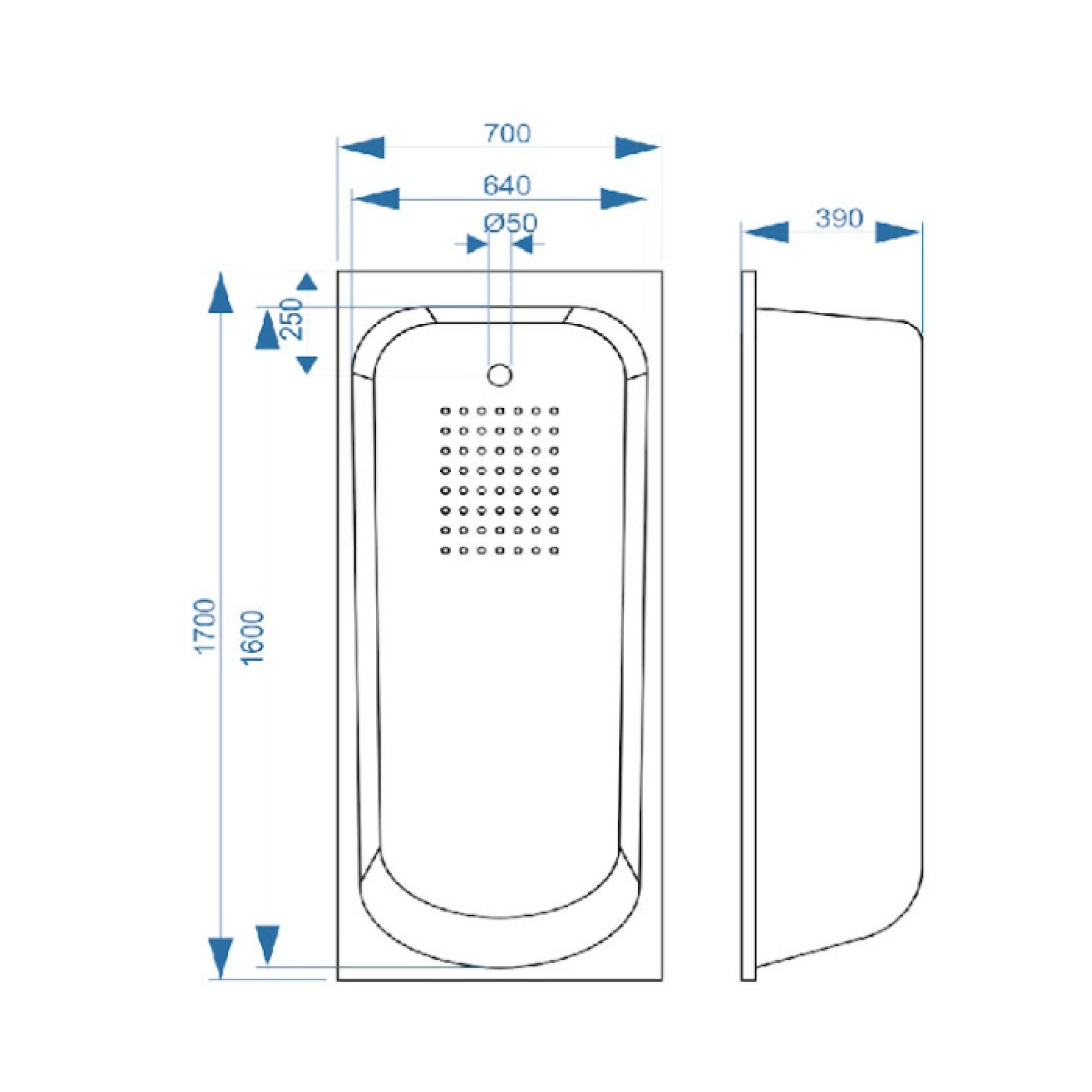 700
640
Ø50
390
250
1700
1600